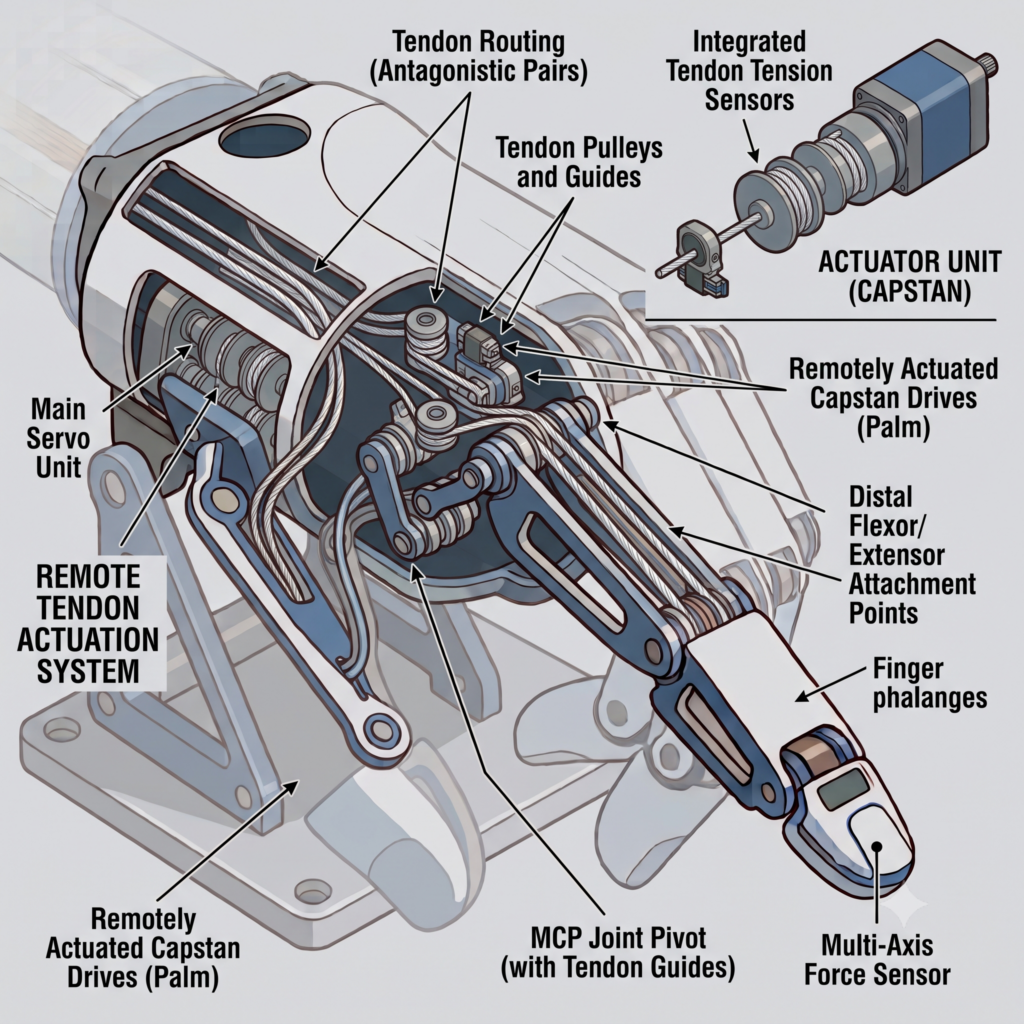 Tendon Routing (Antagonistic Pairs)

Integrated Tendon Tension Sensors

Tendon Pulleys and Guides

ACTUATOR UNIT (CAPSTAN)

Remotely Actuated Capstan Drives (Palm)

Main Servo Unit

Distal Flexor/ Extensor Attachment Points

REMOTE TENDON ACTUATION SYSTEM

Finger phalanges

Remotely Actuated Capstan Drives (Palm)

MCP Joint Pivot (with Tendon Guides)

Multi-Axis Force Sensor